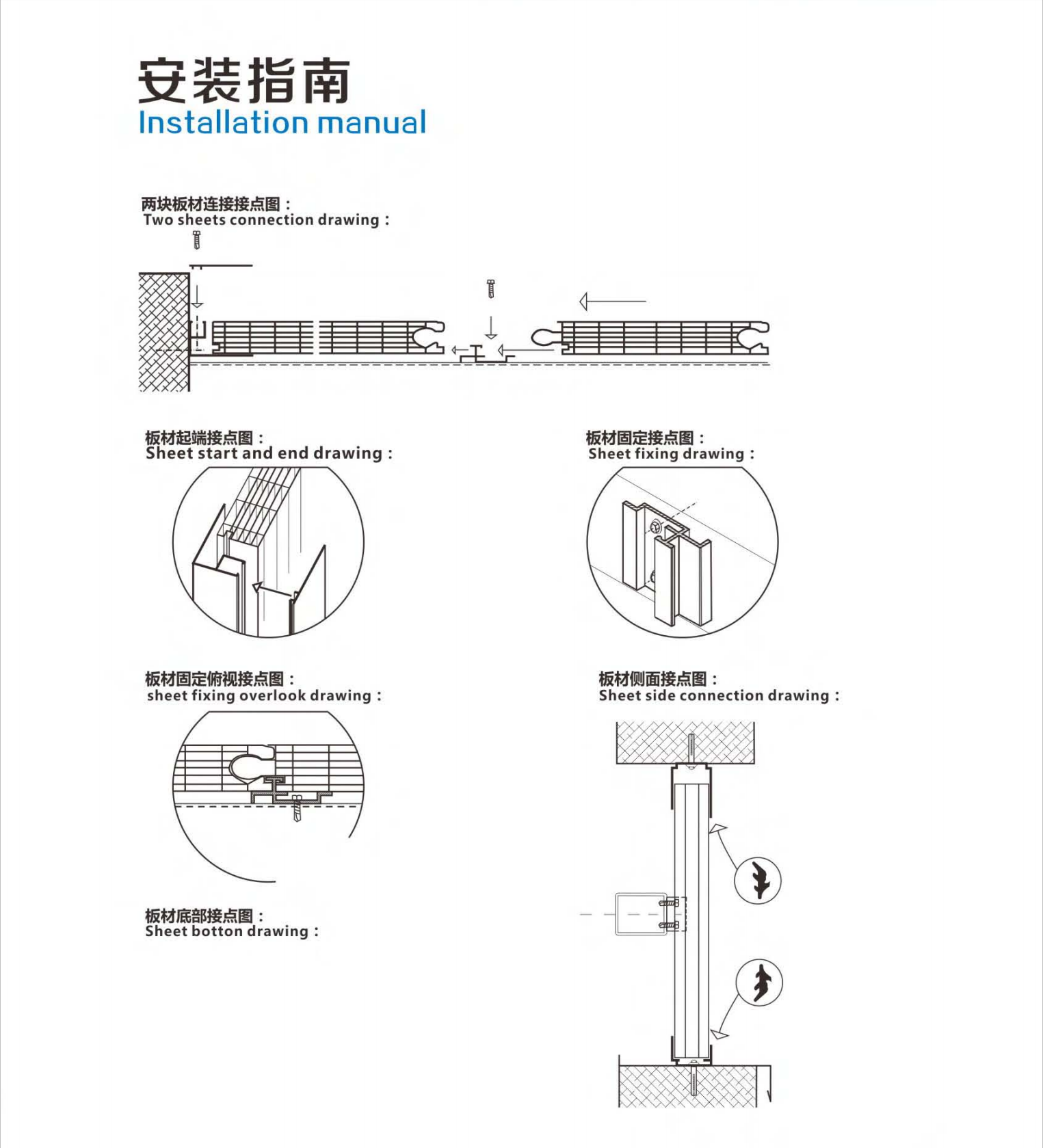 安装指南
Installation manual

两块板材连接接点图：
Two sheets connection drawing：

板材起端接点图：
Sheet start and end drawing：

板材固定接点图：
Sheet fixing drawing：

板材固定俯视接点图：
sheet fixing overlook drawing：

板材侧面接点图：
Sheet side connection drawing：

板材底部接点图：
Sheet botton drawing：